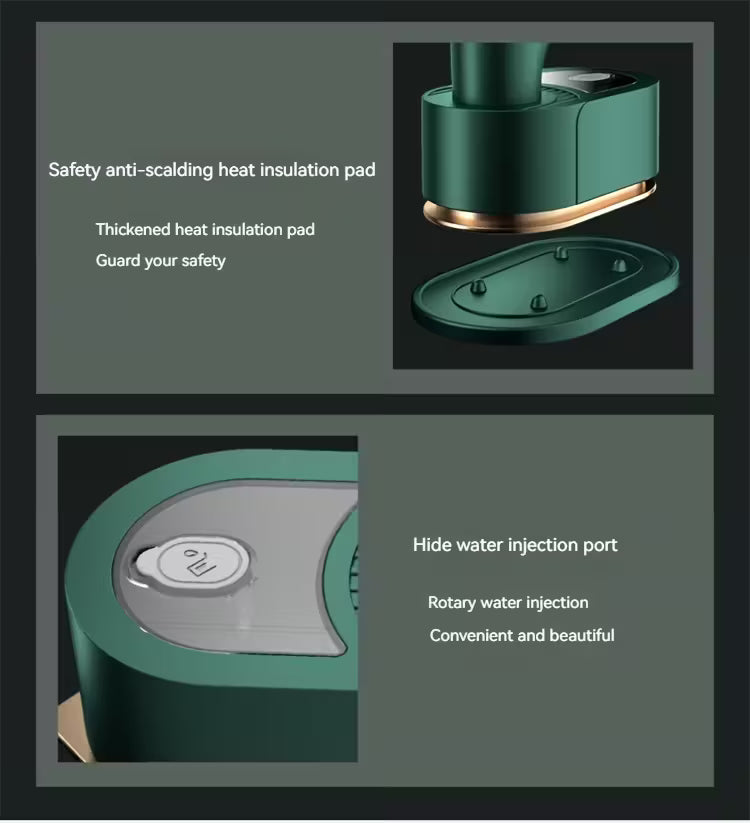 Safety anti-scalding heat insulation pad

Thickened heat insulation pad

Guard your safety

Hide water injection port

Rotary water injection

Convenient and beautiful