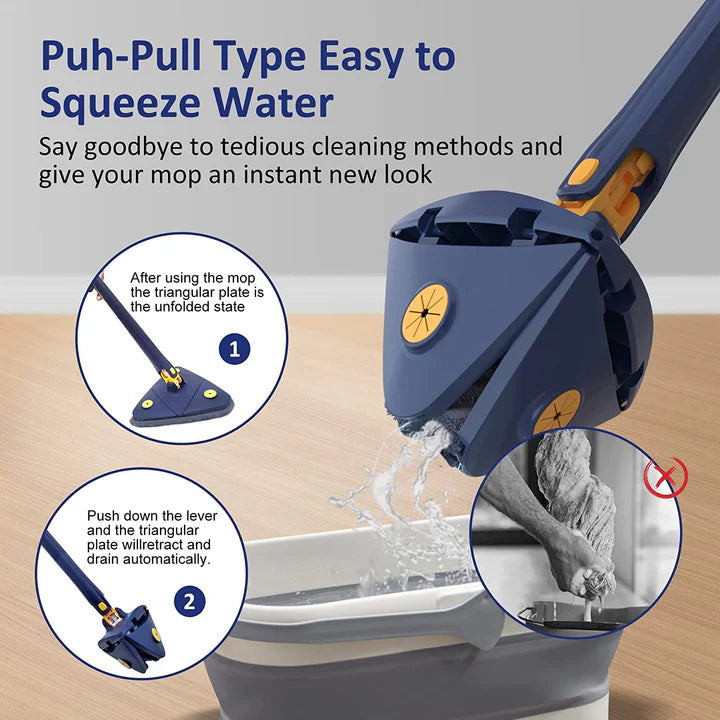 Puh-Pull Type Easy to Squeeze Water

Say goodbye to tedious cleaning methods and give your mop an instant new look

After using the mop the triangular plate is the unfolded state

1

Push down the lever and the triangular plate willretract and drain automatically.

2